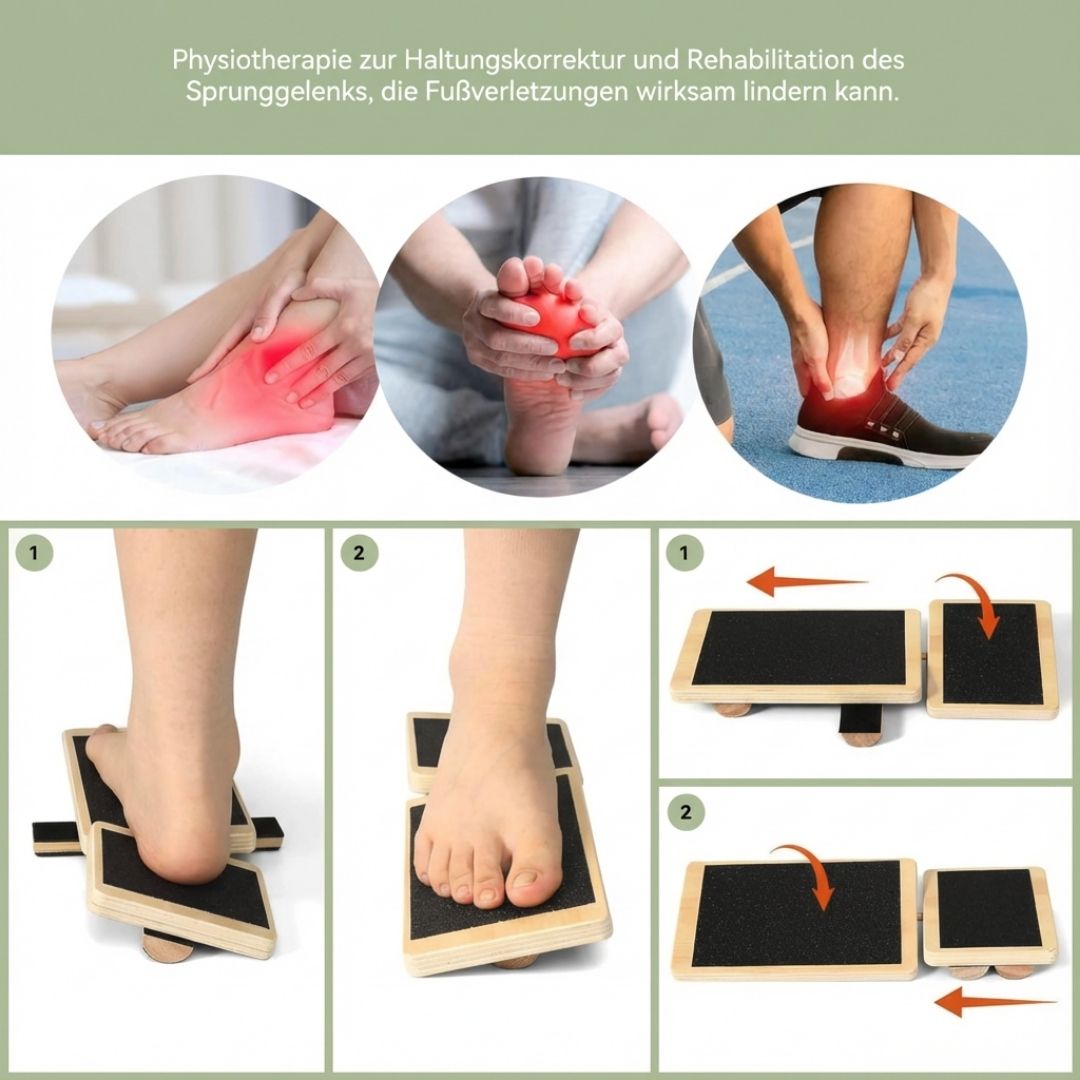 Physiotherapie zur Haltungskorrektur und Rehabilitation des Sprunggelenks, die Fußverletzungen wirksam lindern kann.

1

2

1

2